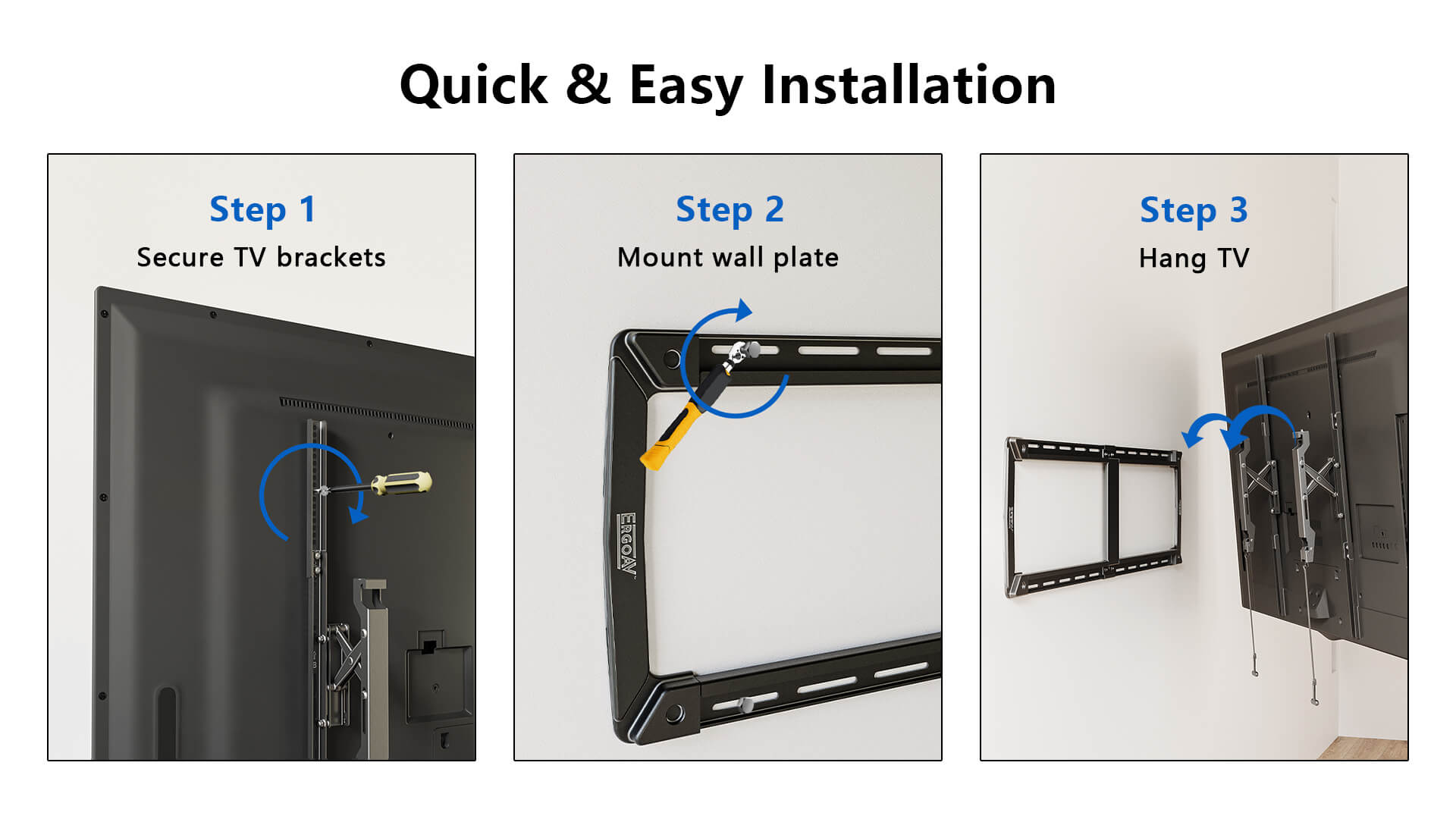 Quick & Easy Installation

Step 1
Secure TV brackets

Step 2
Mount wall plate

ERGOAV

Step 3
Hang TV