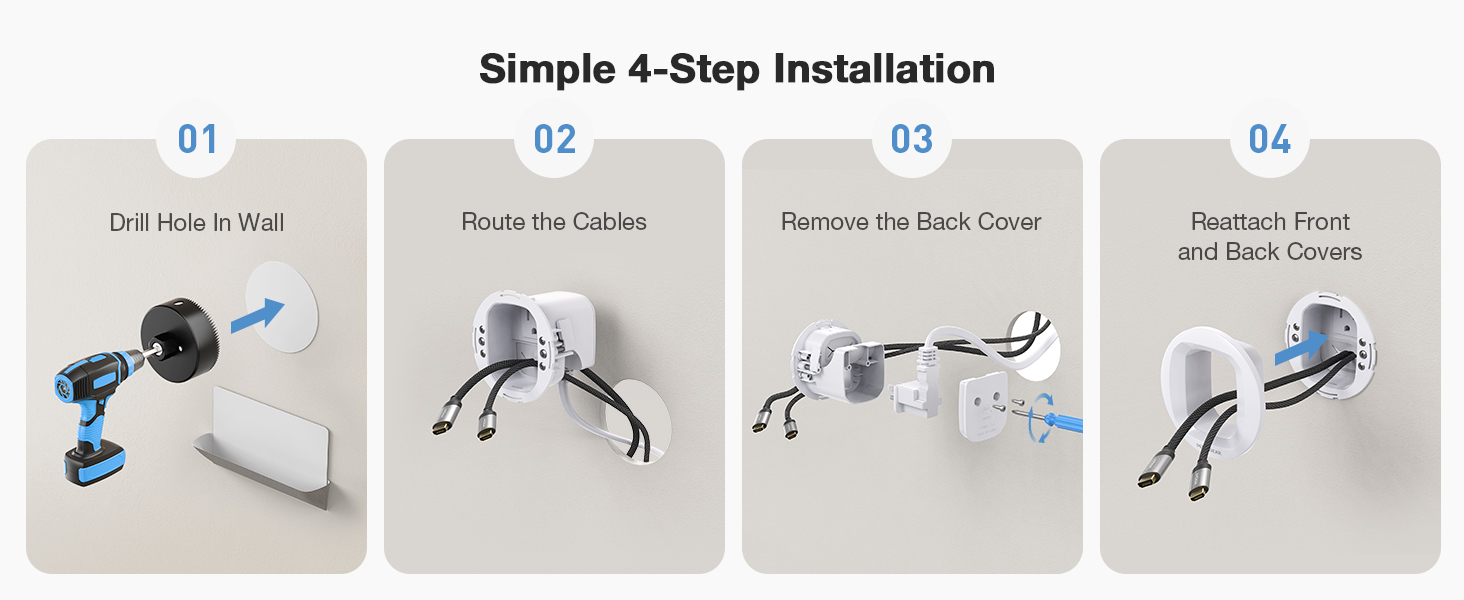 Simple 4-Step Installation

01

Drill Hole In Wall

02

Route the Cables

03

Remove the Back Cover

04

Reattach Front and Back Covers