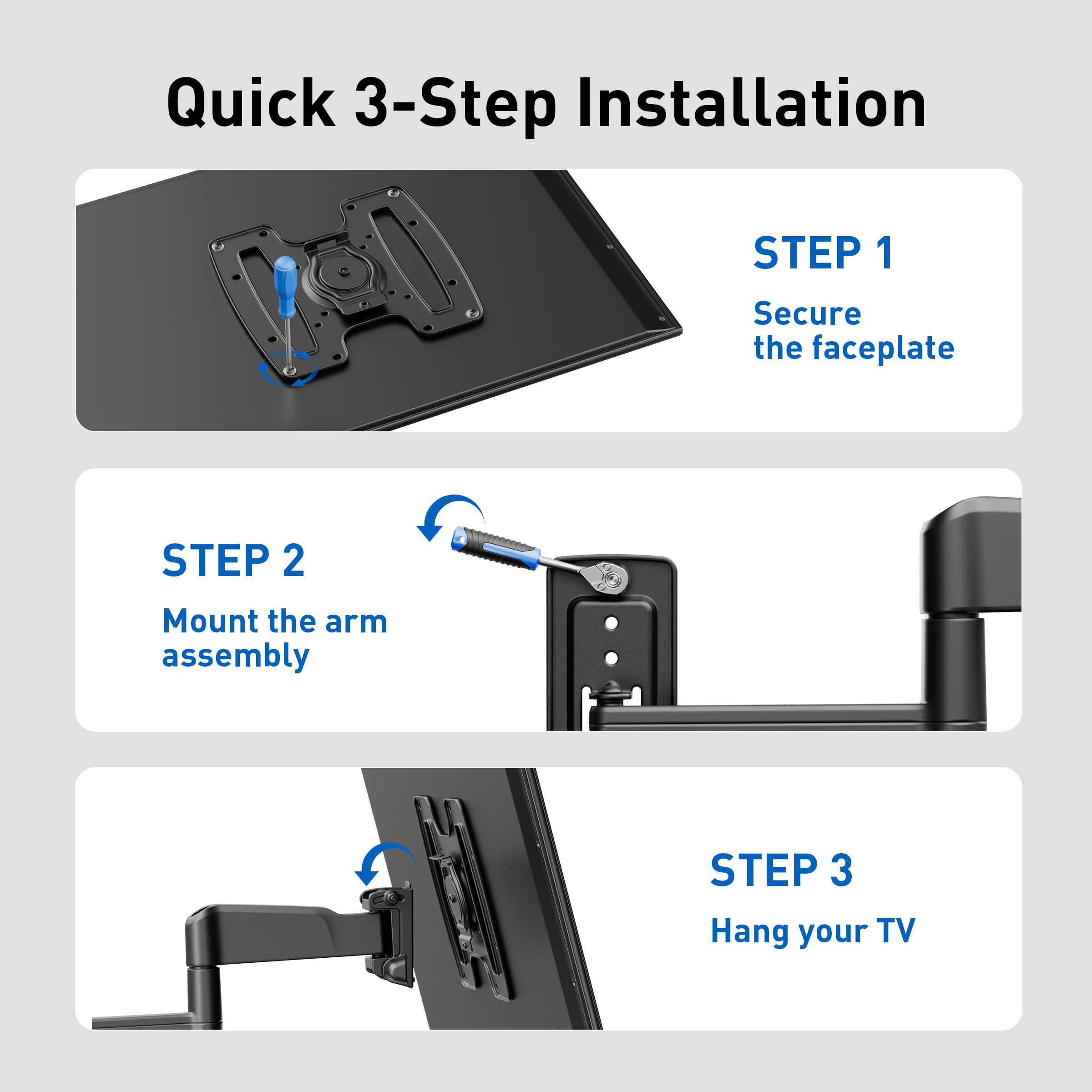 Quick 3-Step Installation

STEP 1

Secure the faceplate

STEP 2

Mount the arm assembly

STEP 3

Hang your TV