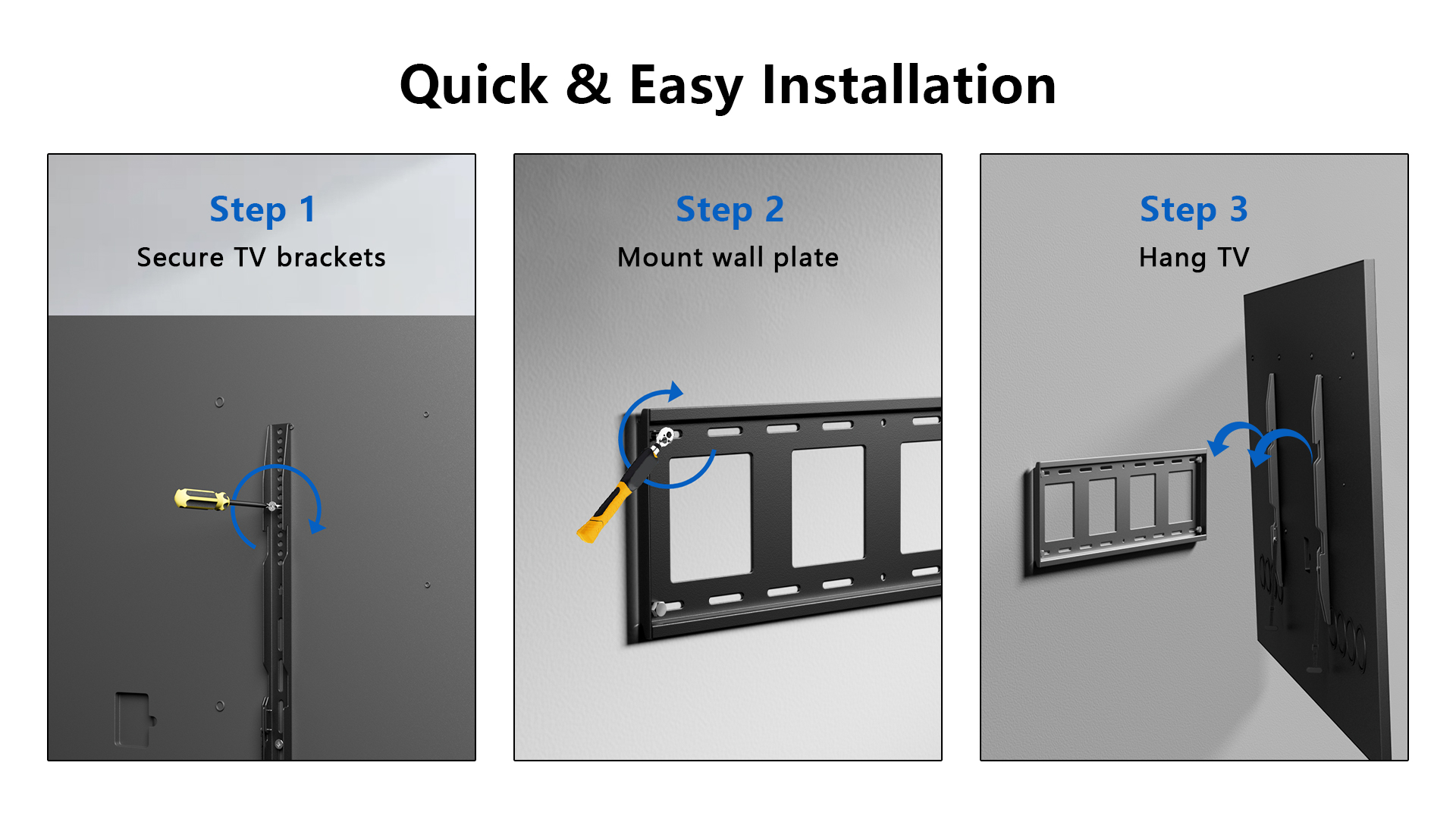 Quick & Easy Installation

Step 1
Secure TV brackets

Step 2
Mount wall plate

Step 3
Hang TV