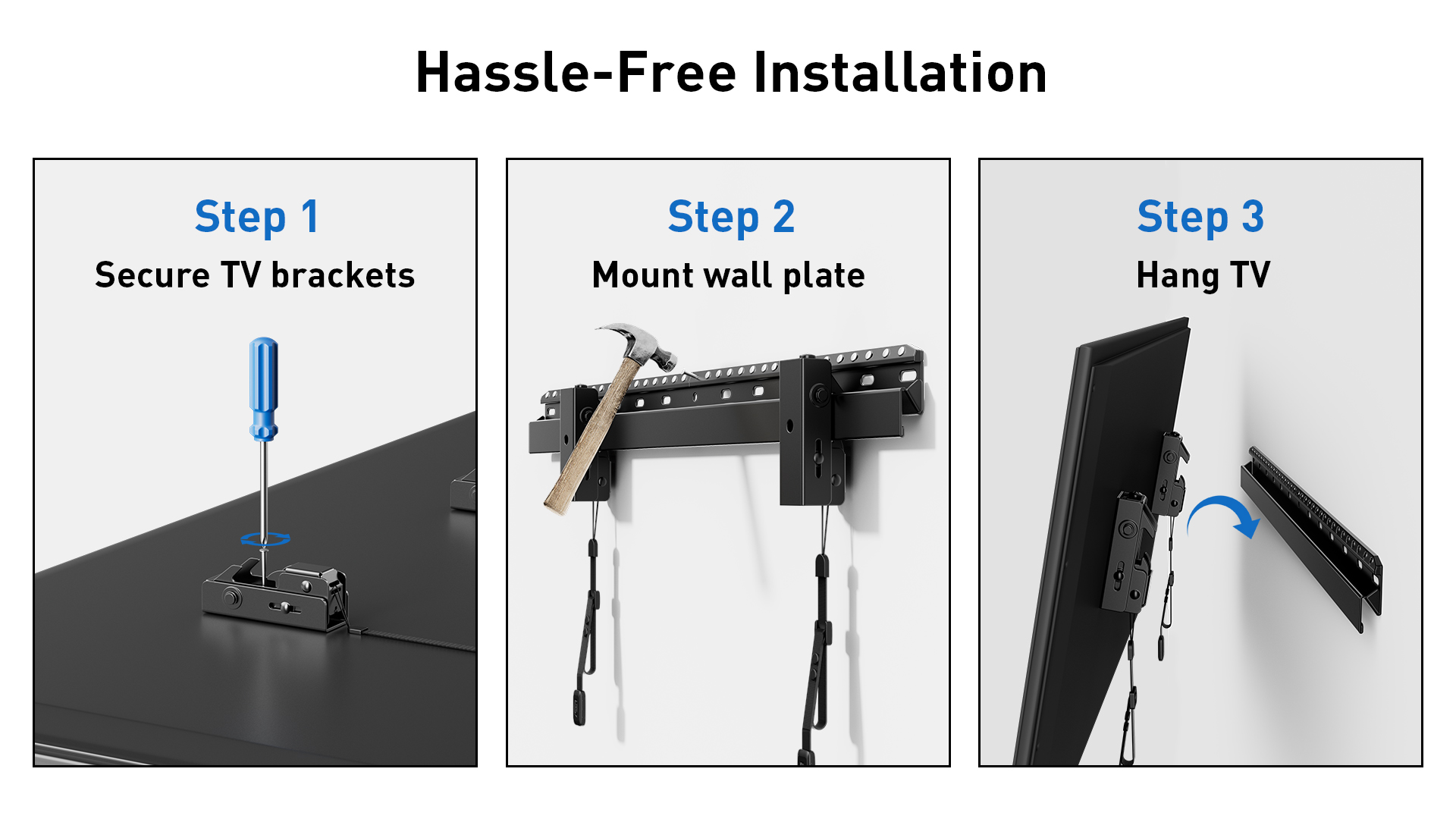 Hassle-Free Installation

Step 1
Secure TV brackets

Step 2
Mount wall plate

Step 3
Hang TV