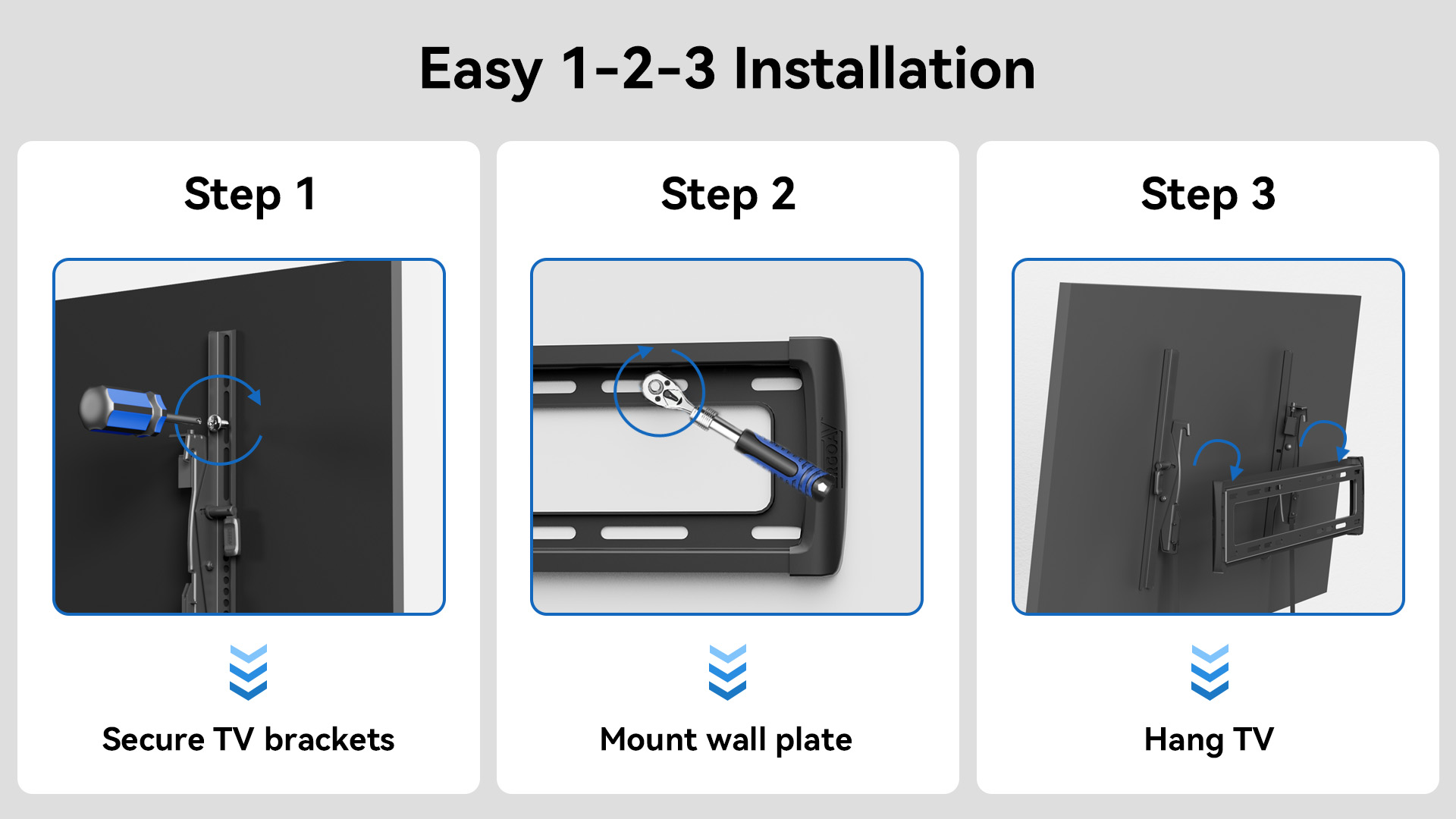 Easy 1-2-3 Installation

Step 1

Secure TV brackets

Step 2

Mount wall plate

Step 3

Hang TV