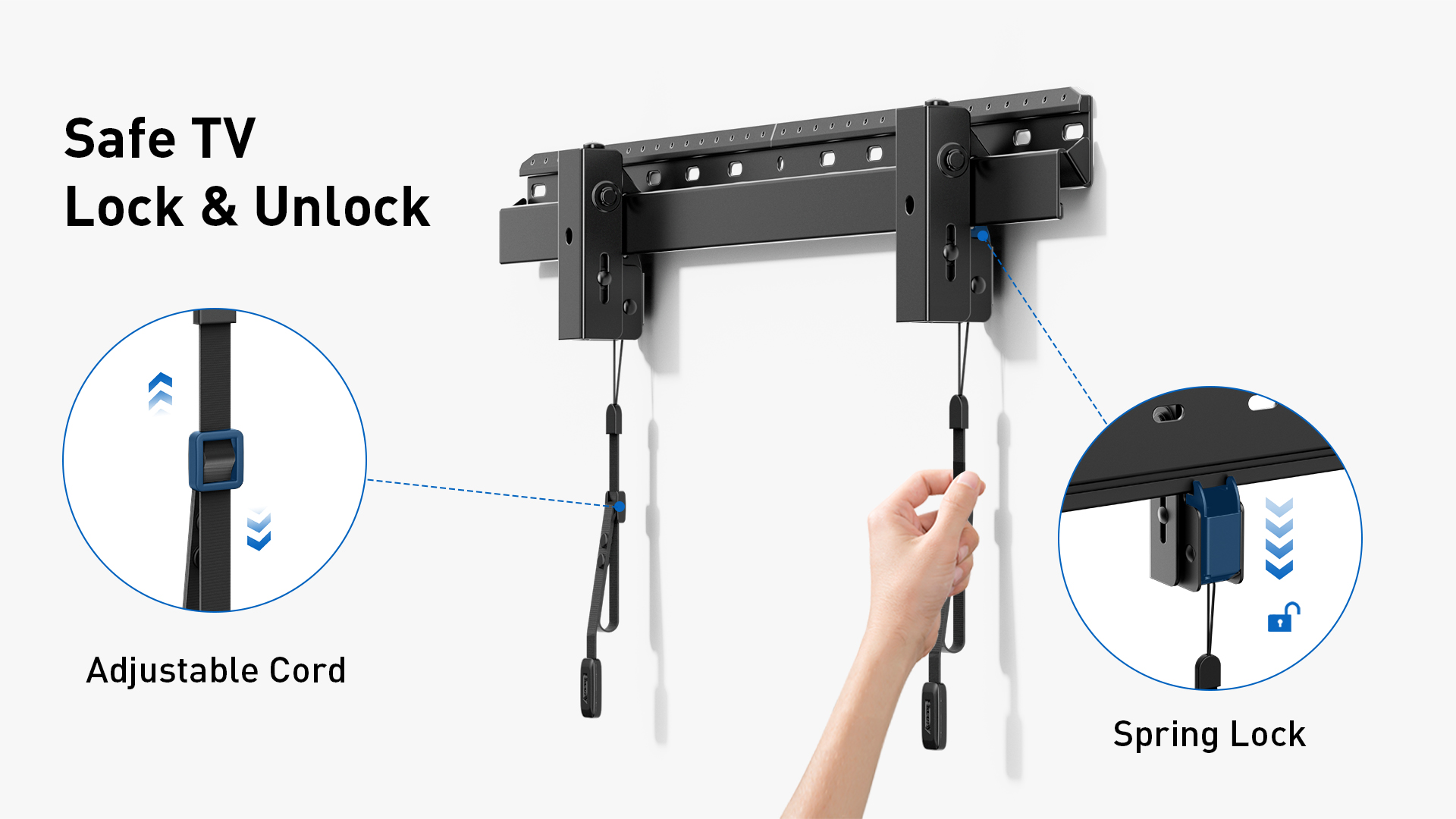 Safe TV
Lock & Unlock

Adjustable Cord

Spring Lock