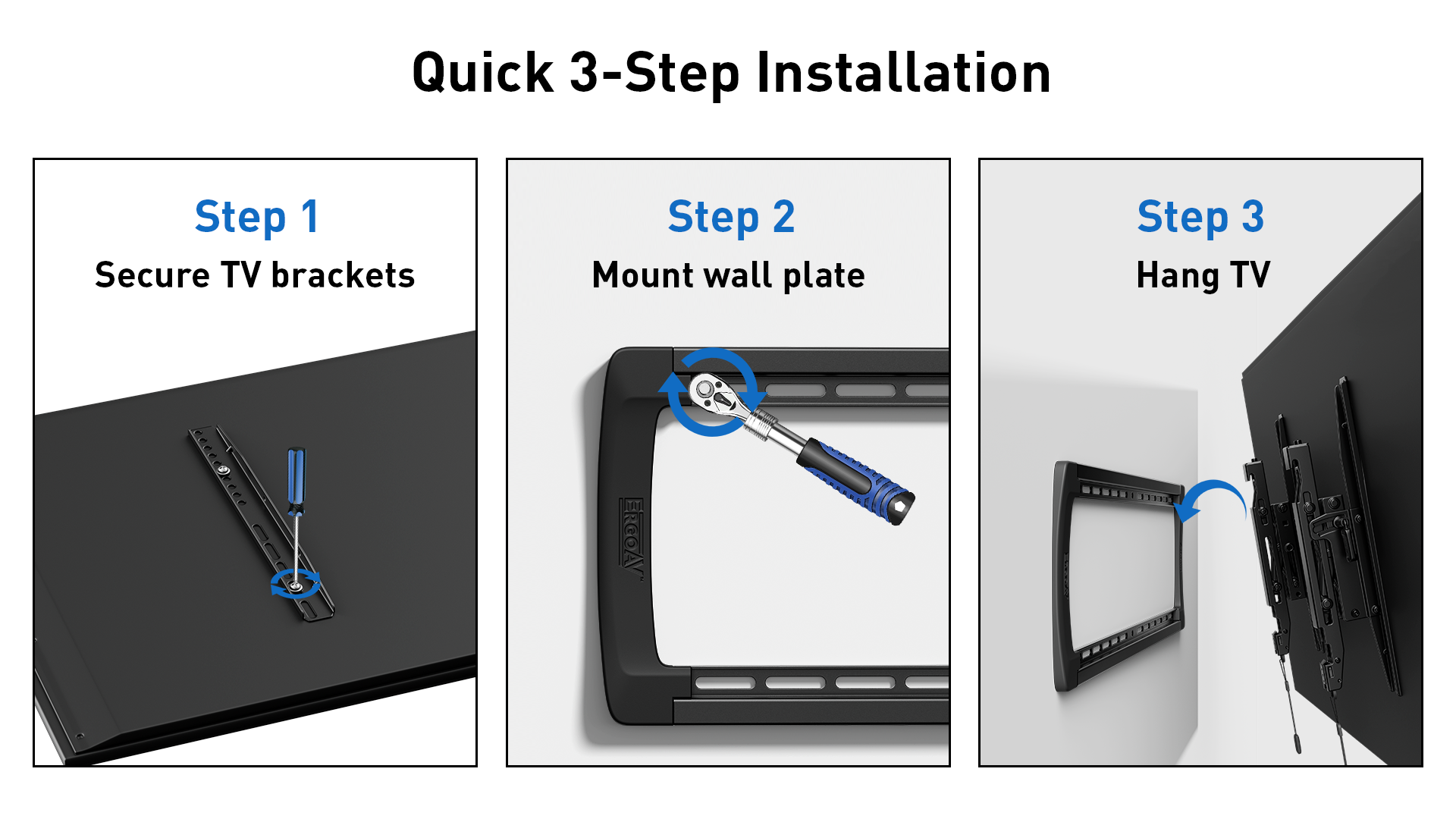 Quick 3-Step Installation

Step 1
Secure TV brackets

Step 2
Mount wall plate

ERGOAV

Step 3
Hang TV