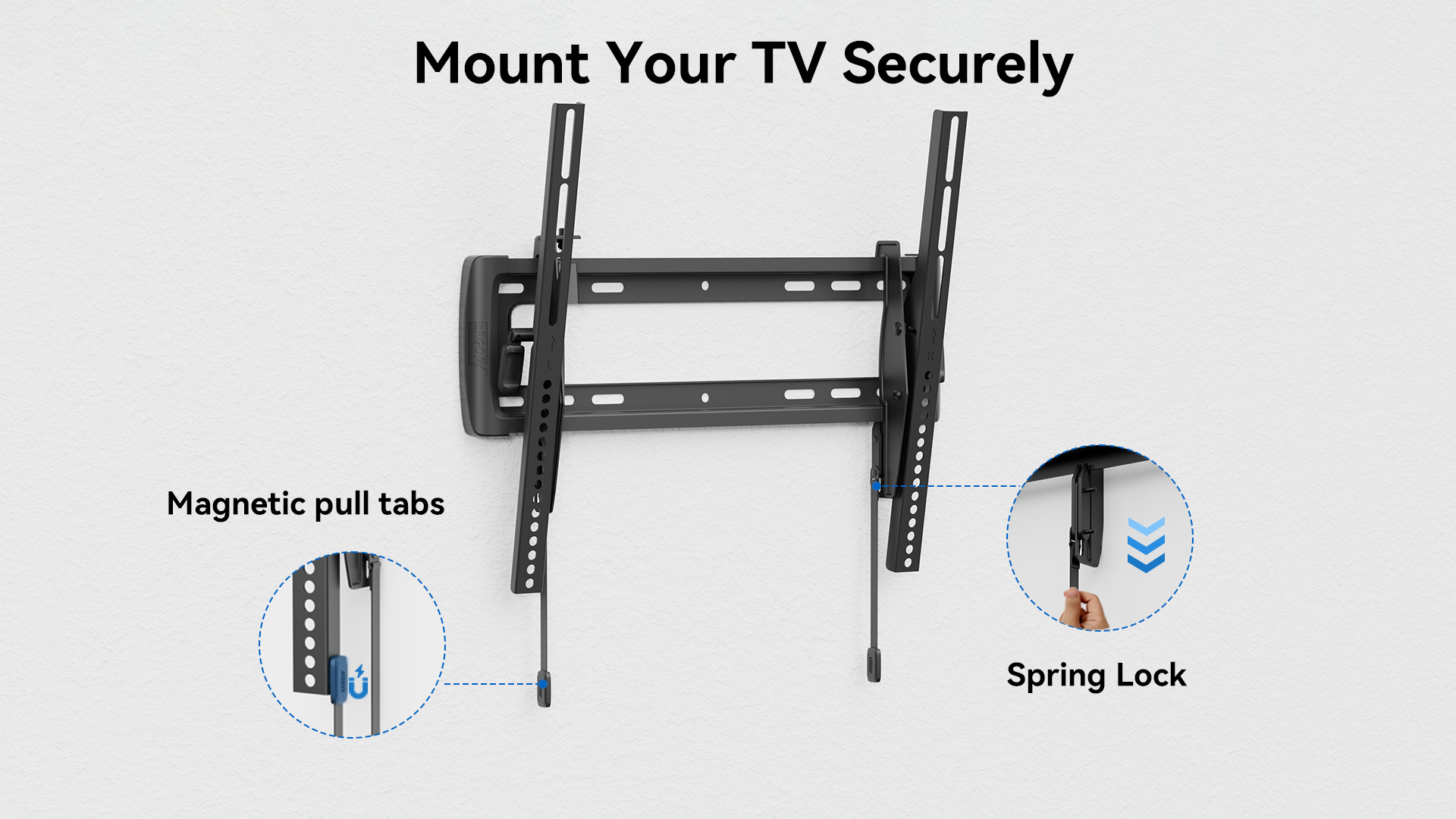 Mount Your TV Securely

Magnetic pull tabs

Spring Lock