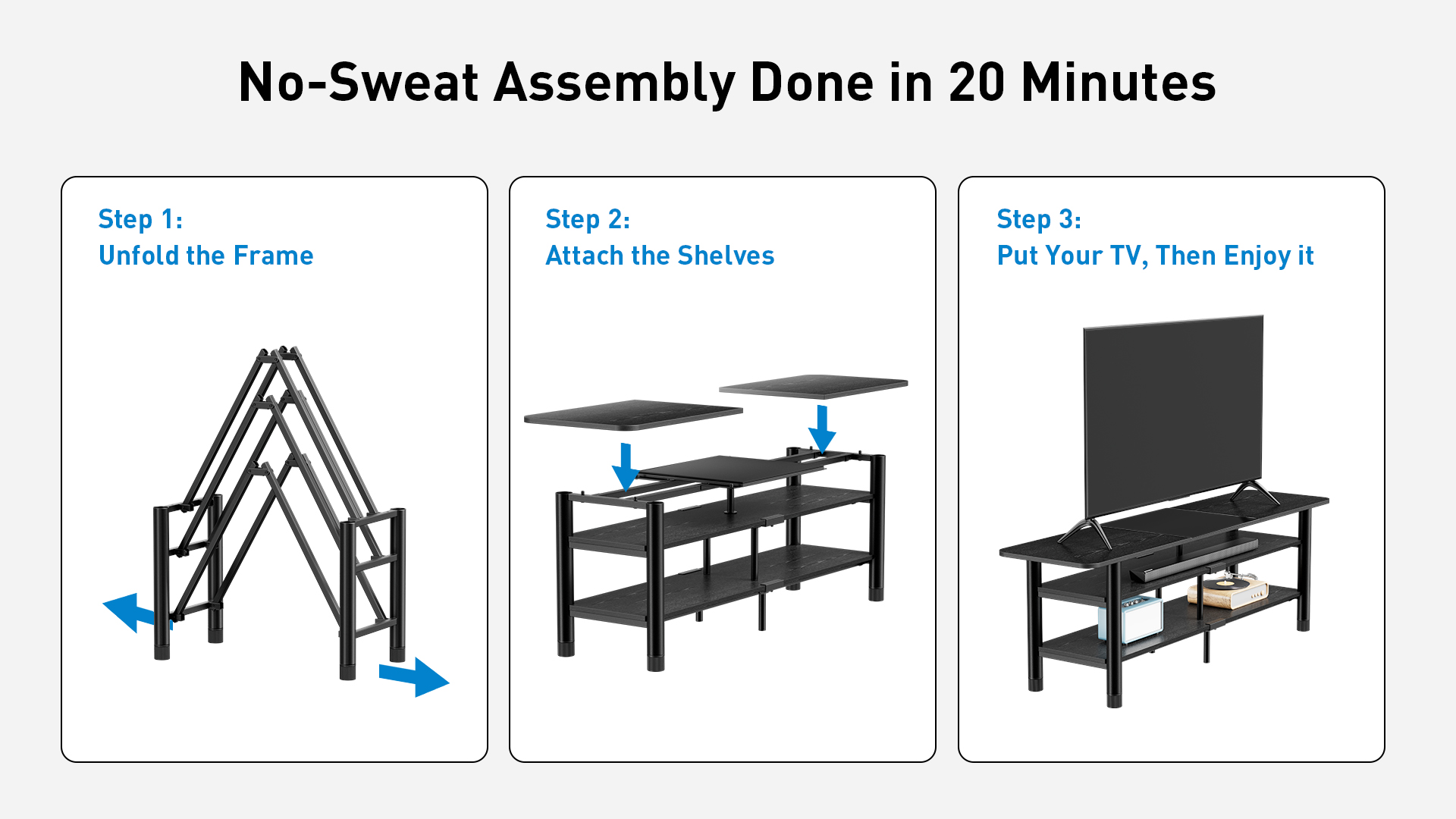 No-Sweat Assembly Done in 20 Minutes

Step 1:
Unfold the Frame

Step 2:
Attach the Shelves

Step 3:
Put Your TV, Then Enjoy it