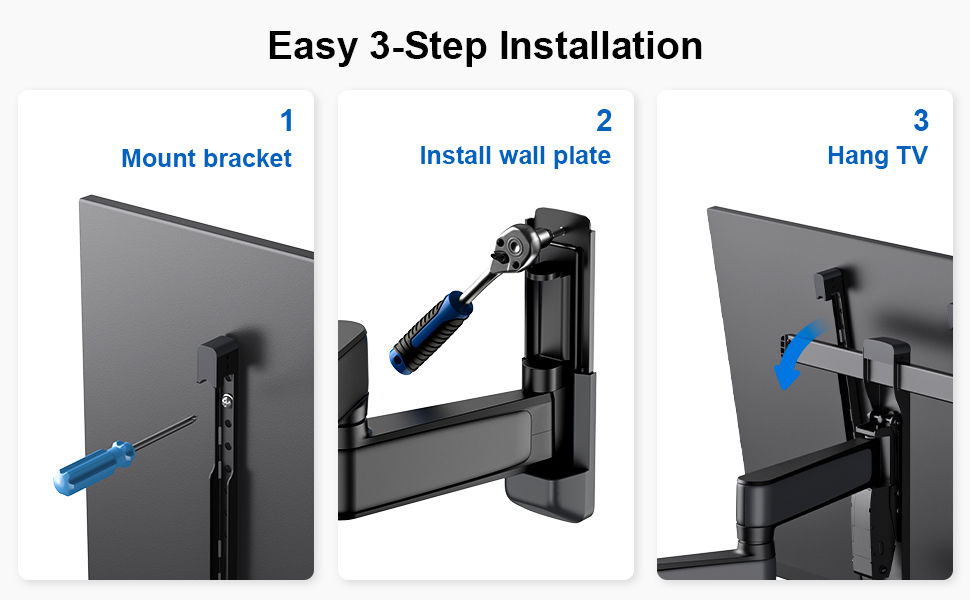 Easy 3-Step Installation

1
Mount bracket

2
Install wall plate

3
Hang TV