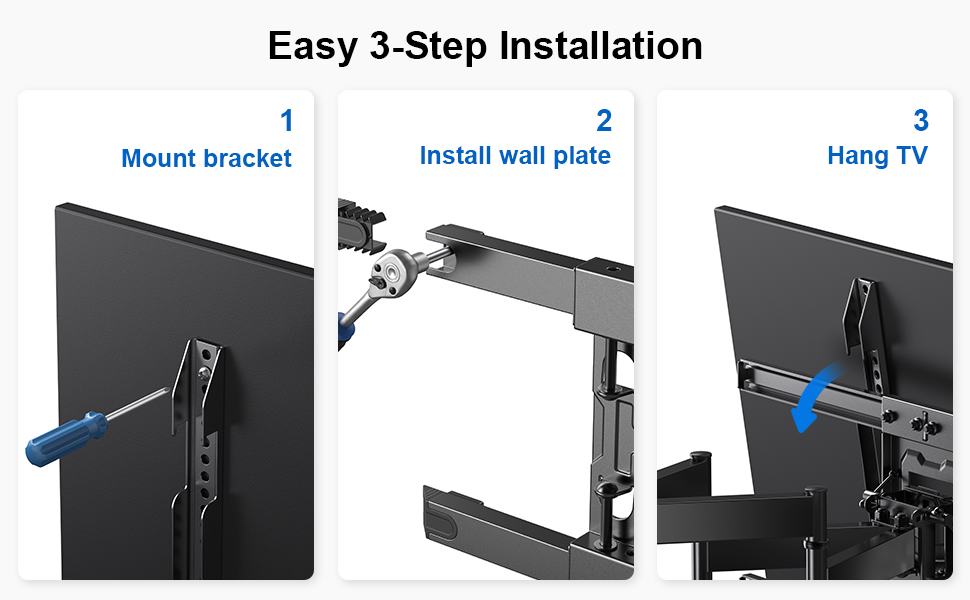 Easy 3-Step Installation

1
Mount bracket

2
Install wall plate

3
Hang TV