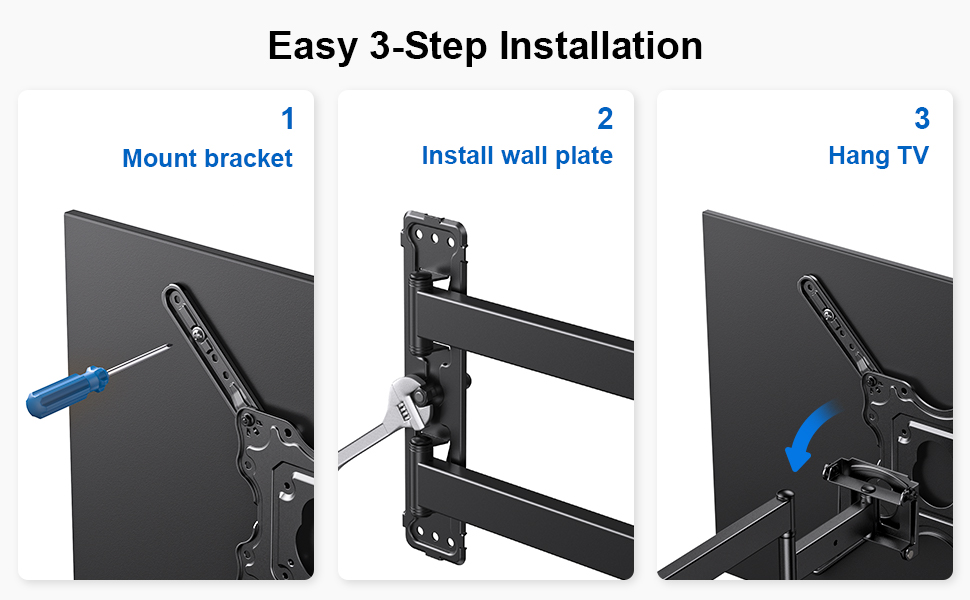 Easy 3-Step Installation

1
Mount bracket

2
Install wall plate

3
Hang TV