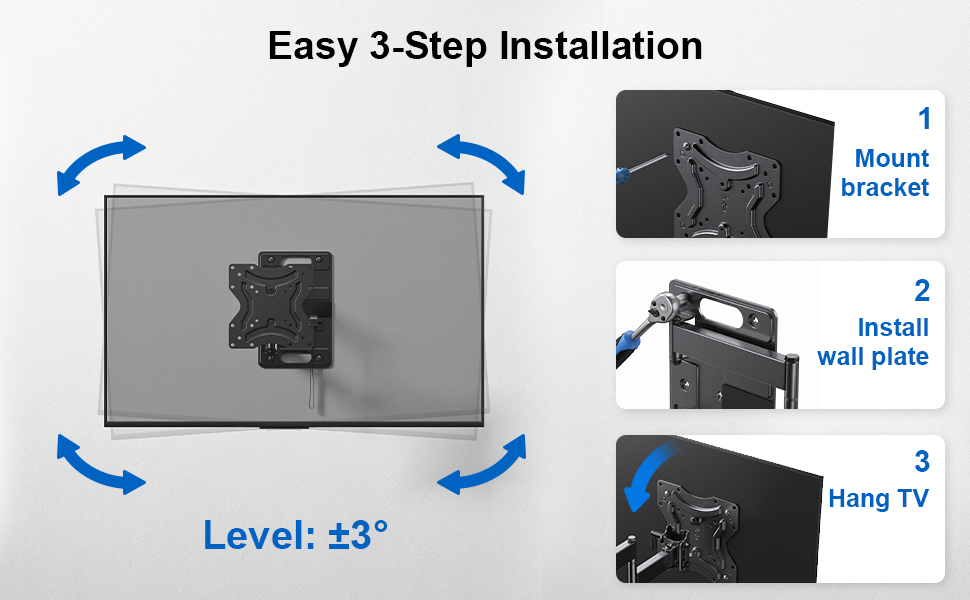 Easy 3-Step Installation

Level: ±3°

1
Mount bracket

2
Install wall plate

3
Hang TV