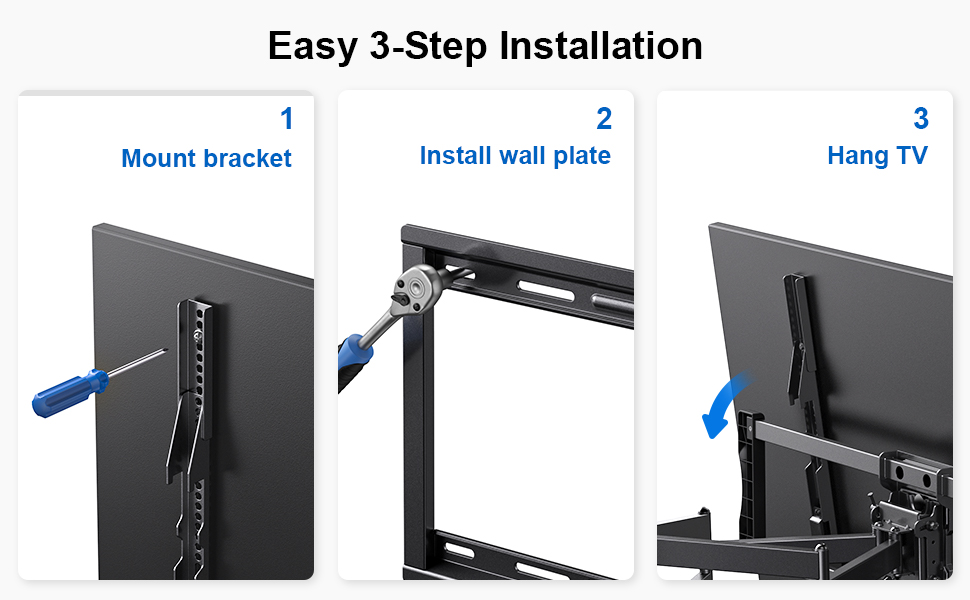 Easy 3-Step Installation

1
Mount bracket

2
Install wall plate

3
Hang TV