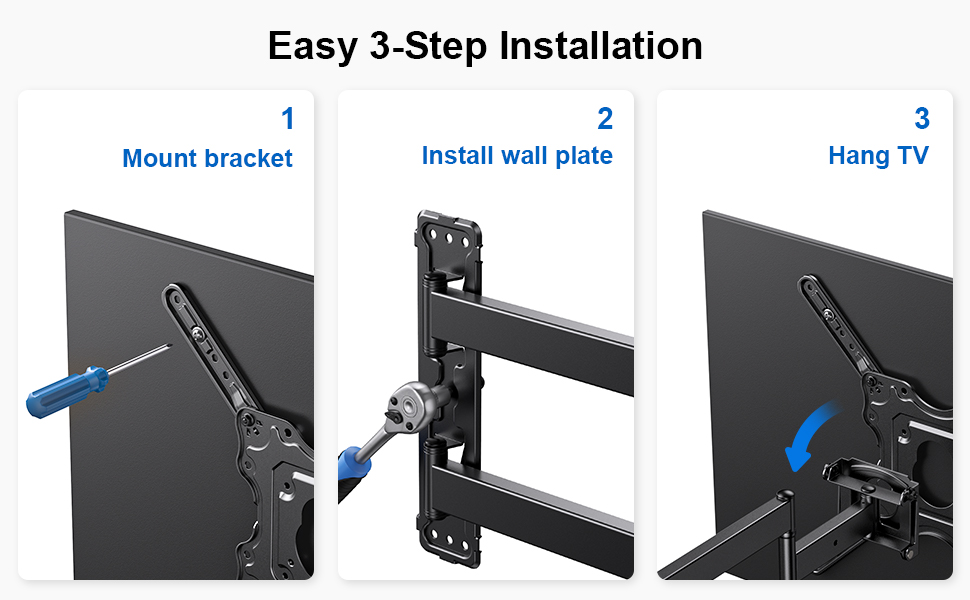 Easy 3-Step Installation

1
Mount bracket

2
Install wall plate

3
Hang TV