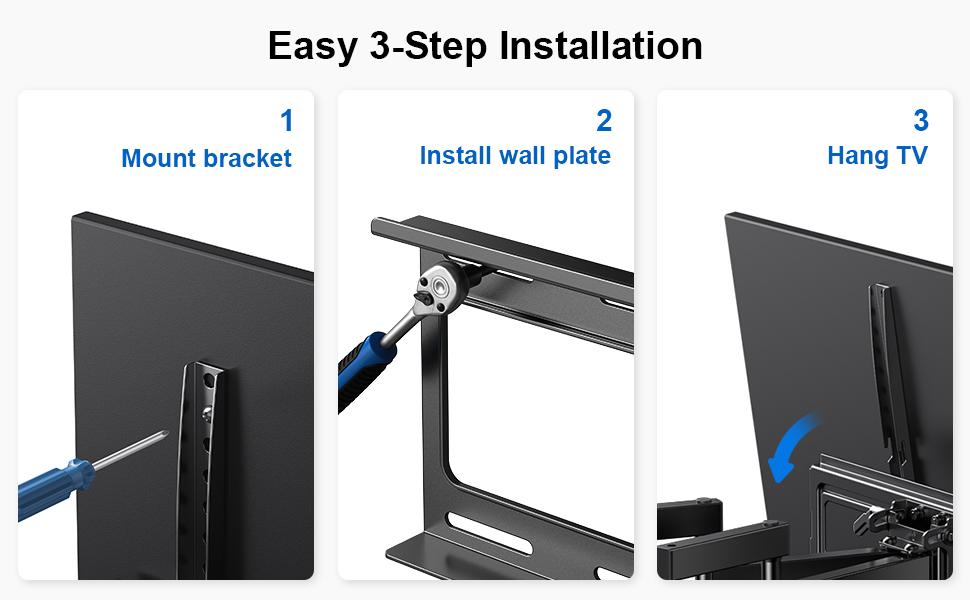 Easy 3-Step Installation

1
Mount bracket

2
Install wall plate

3
Hang TV