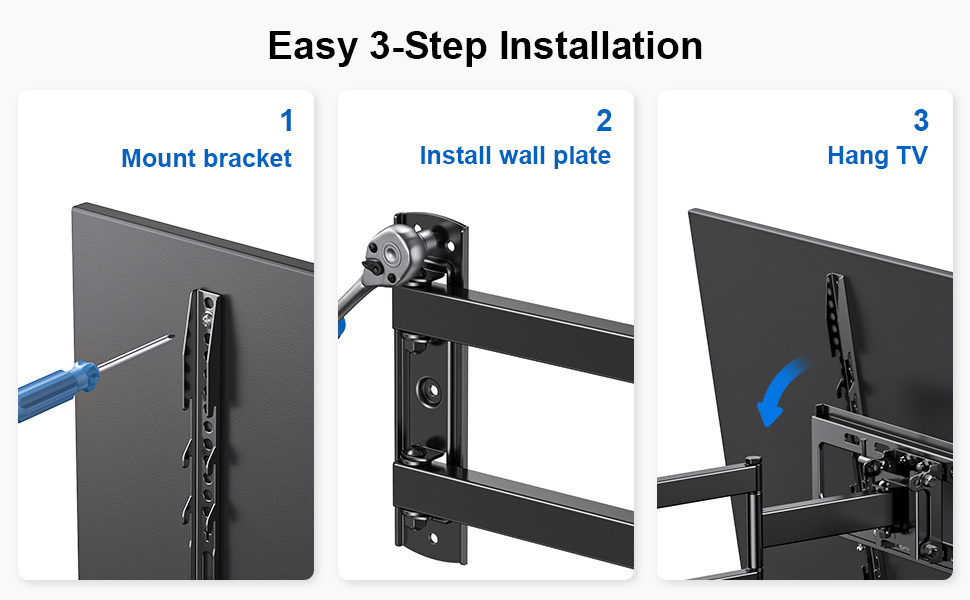 Easy 3-Step Installation

1
Mount bracket

2
Install wall plate

3
Hang TV