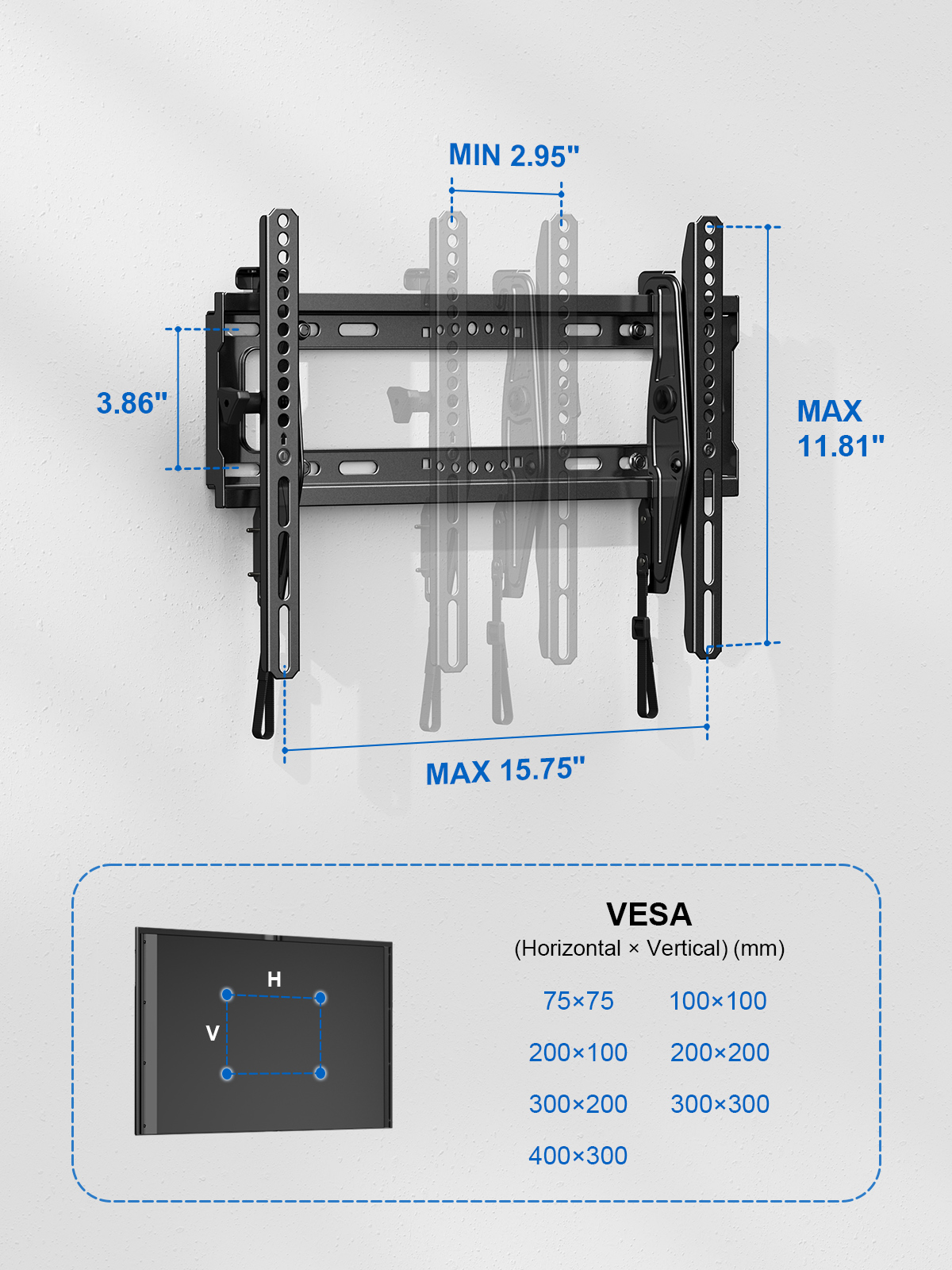 MIN 2.95"

3.86"

MAX 11.81"

MAX 15.75"

H

V

VESA

(Horizontal × Vertical) (mm)

75×75 100×100

200×100 200×200

300×200 300×300

400×300