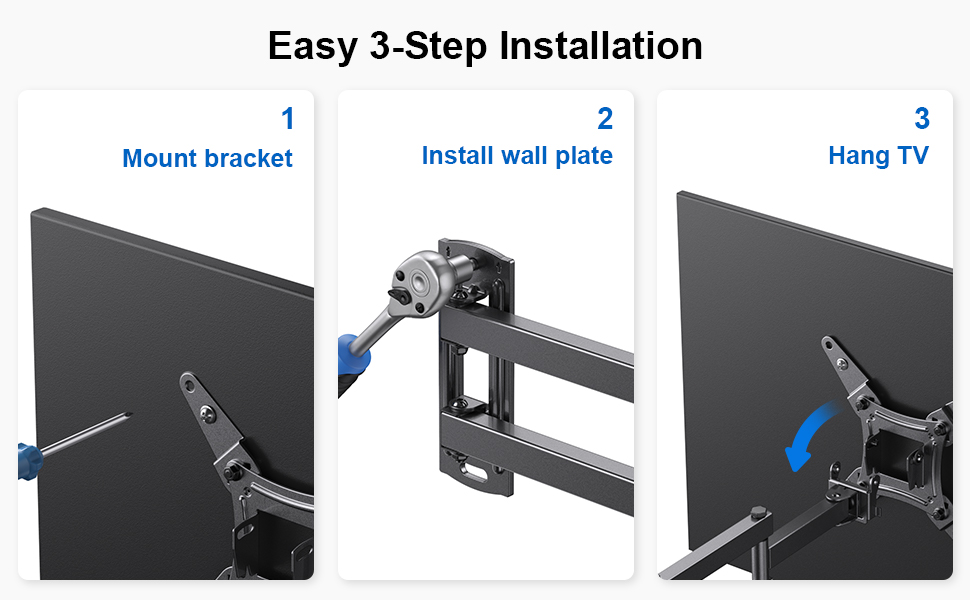 Easy 3-Step Installation

1
Mount bracket

2
Install wall plate

3
Hang TV